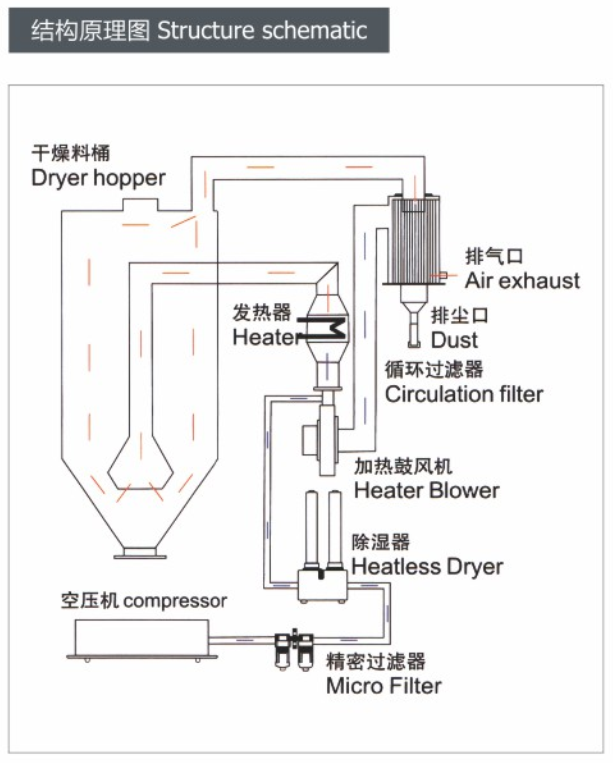 结构原理图 Structure schematic

干燥料桶
Dryer hopper

排气口
Air exhaust

发热器
Heater

排尘口
Dust

循环过滤器
Circulation filter

加热鼓风机
Heater Blower

除湿器
Heatless Dryer

空压机 compressor

精密过滤器
Micro Filter